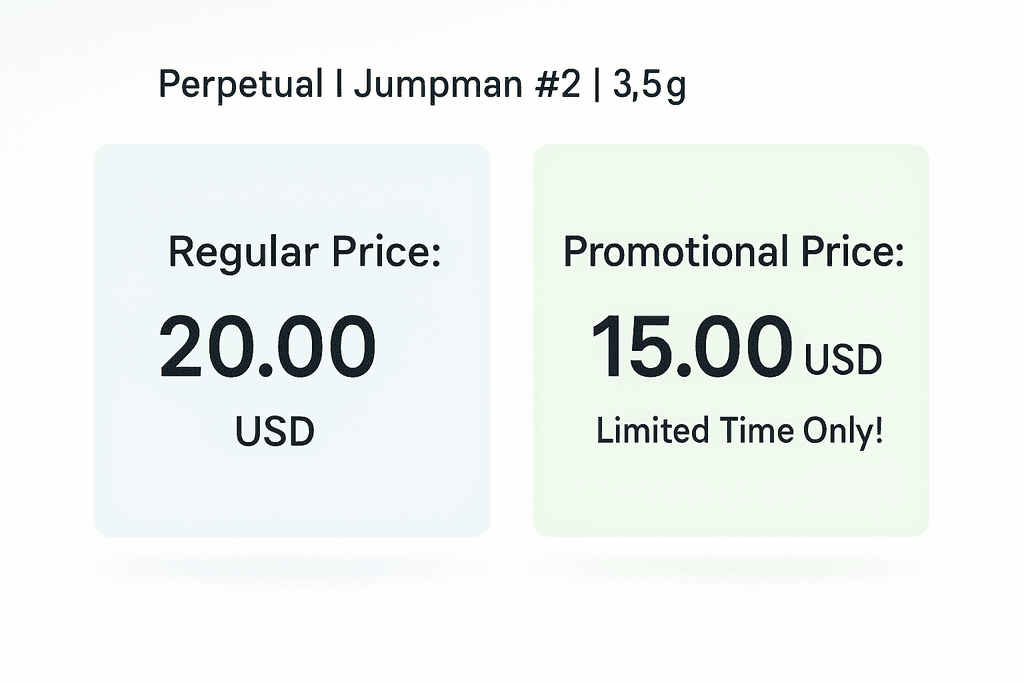 Perpetual I Jumpman #2 | 3,5g

Regular Price:

20.00

USD

Promotional Price:

15.00 USD

Limited Time Only!