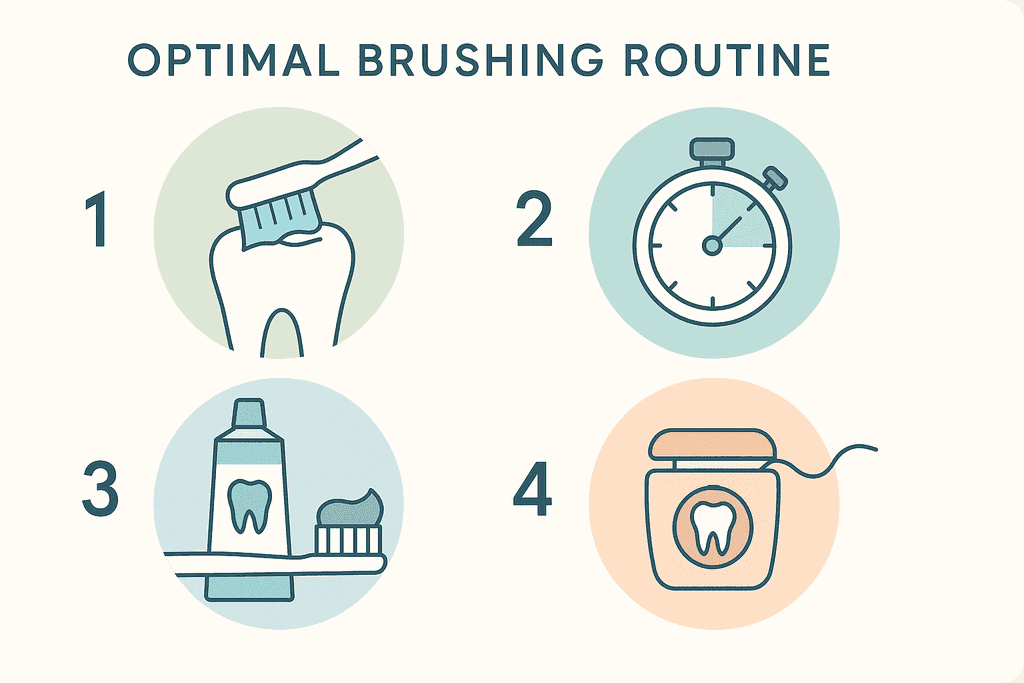 OPTIMAL BRUSHING ROUTINE

1

2

3

4